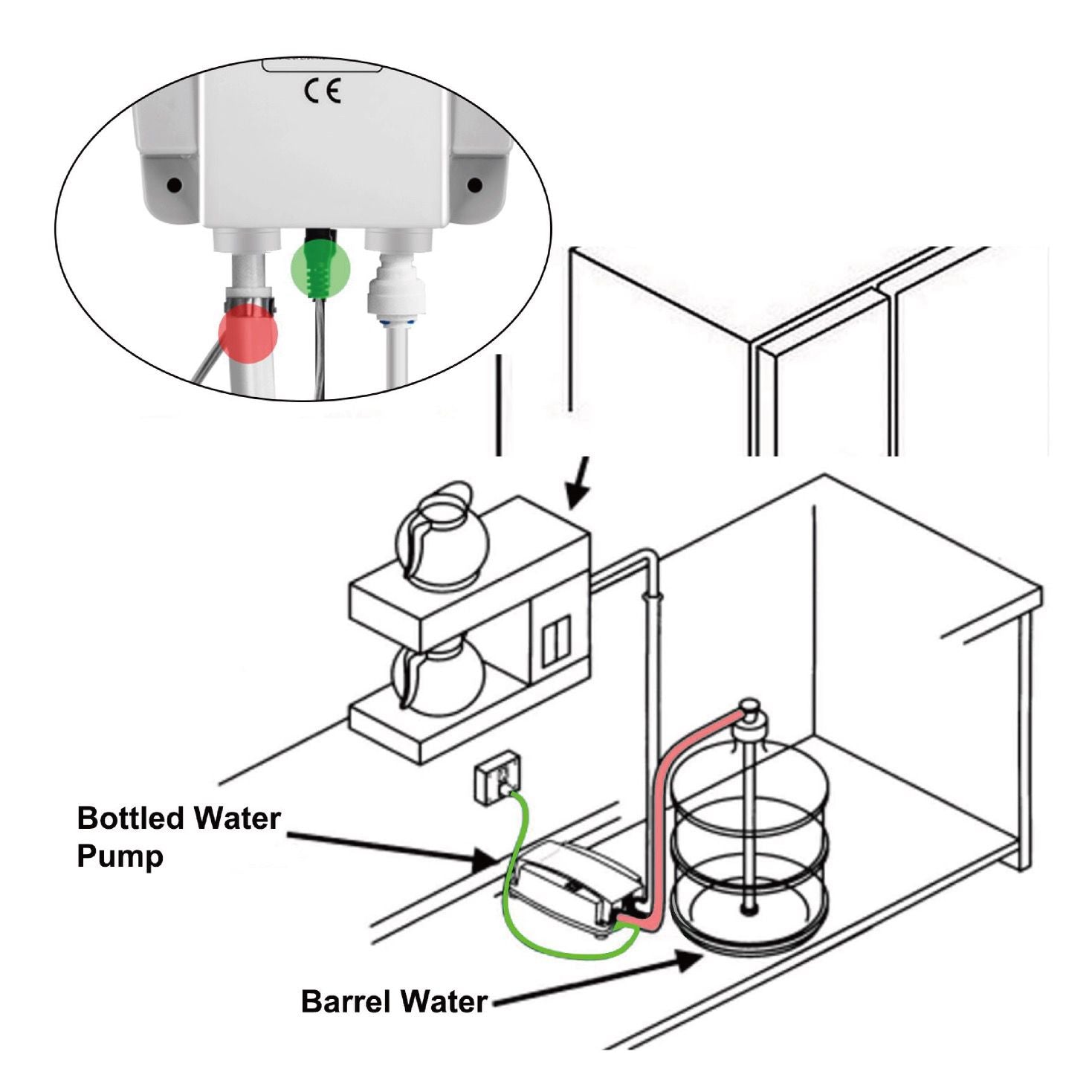 CE

Bottled Water Pump

Barrel Water